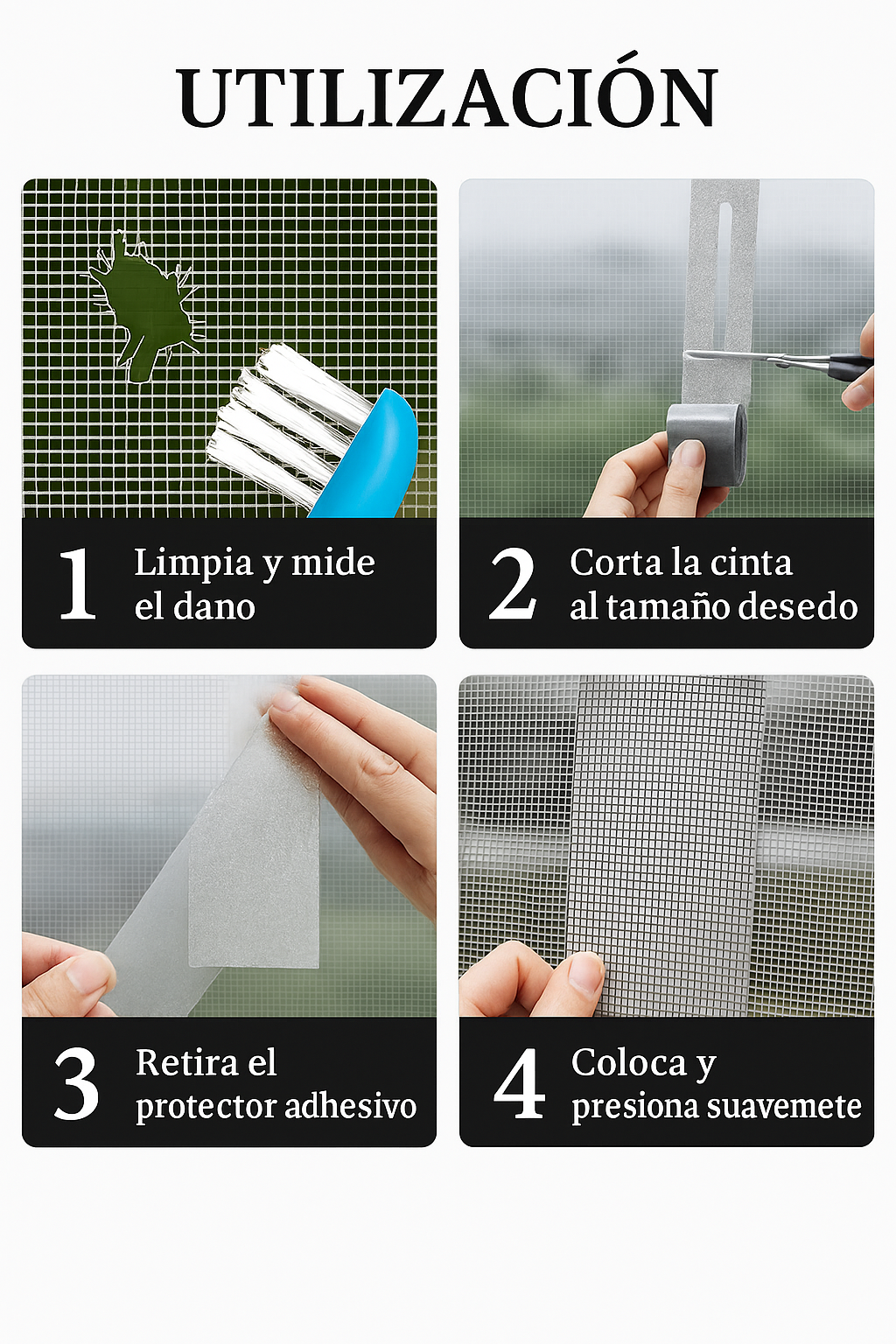 UTILIZACIÓN

1 Limpia y mide el dano

2 Corta la cinta al tamaño desedo

3 Retira el protector adhesivo

4 Coloca y presiona suavemete